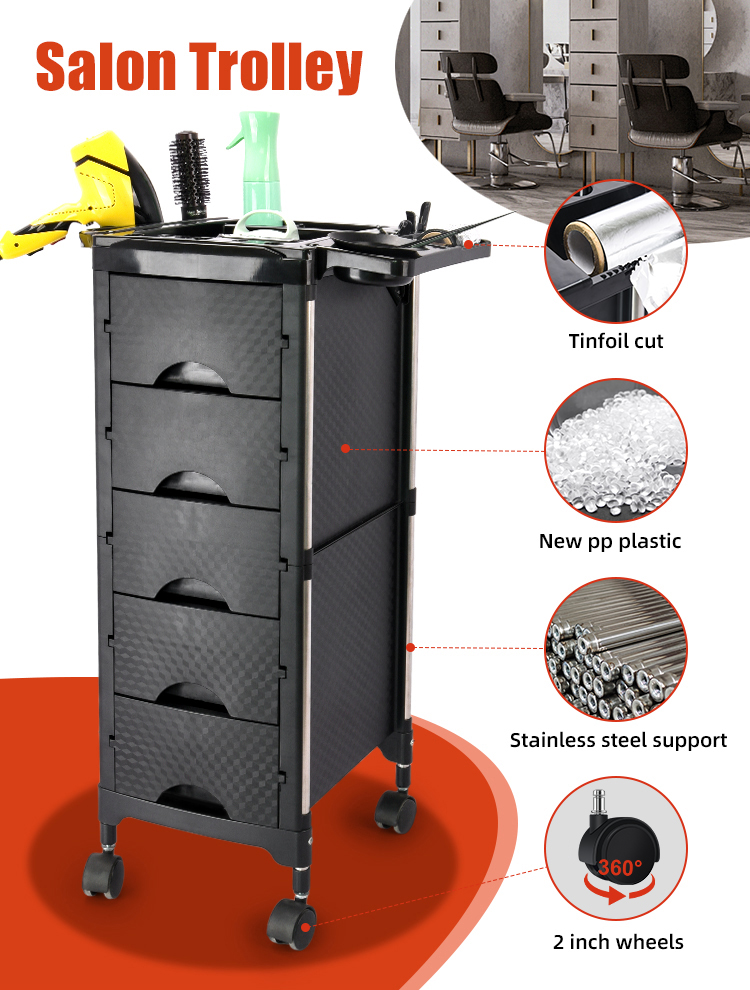 Salon Trolley

Tinfoil cut

New pp plastic

Stainless steel support

360°

2 inch wheels